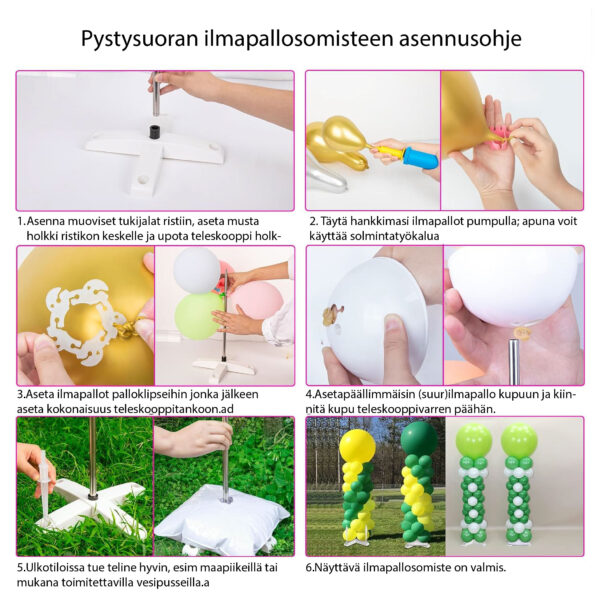 Pystysuoran ilmapallosomisteen asennusohje

1.Asenna muoviset tukijalat ristiin, aseta musta holkki ristikon keskelle ja upota teleskooppi holk-

2. Täytä hankkimasi ilmapallot pumpulla; apuna voit käyttää solmintatyökalua

3.Aseta ilmapallot palloklipseihin jonka jälkeen aseta kokonaisuus teleskooppitankoon.ad

4.Asetapäällimmäisin (suur)ilmapallo kupuun ja kiinnitä kupu teleskooppivarren päähän.

5.Ulkotiloissa tue teline hyvin, esim maapiikeillä tai mukana toimitettavilla vesipusseilla.a

6.Näyttävä ilmapallosomiste on valmis.