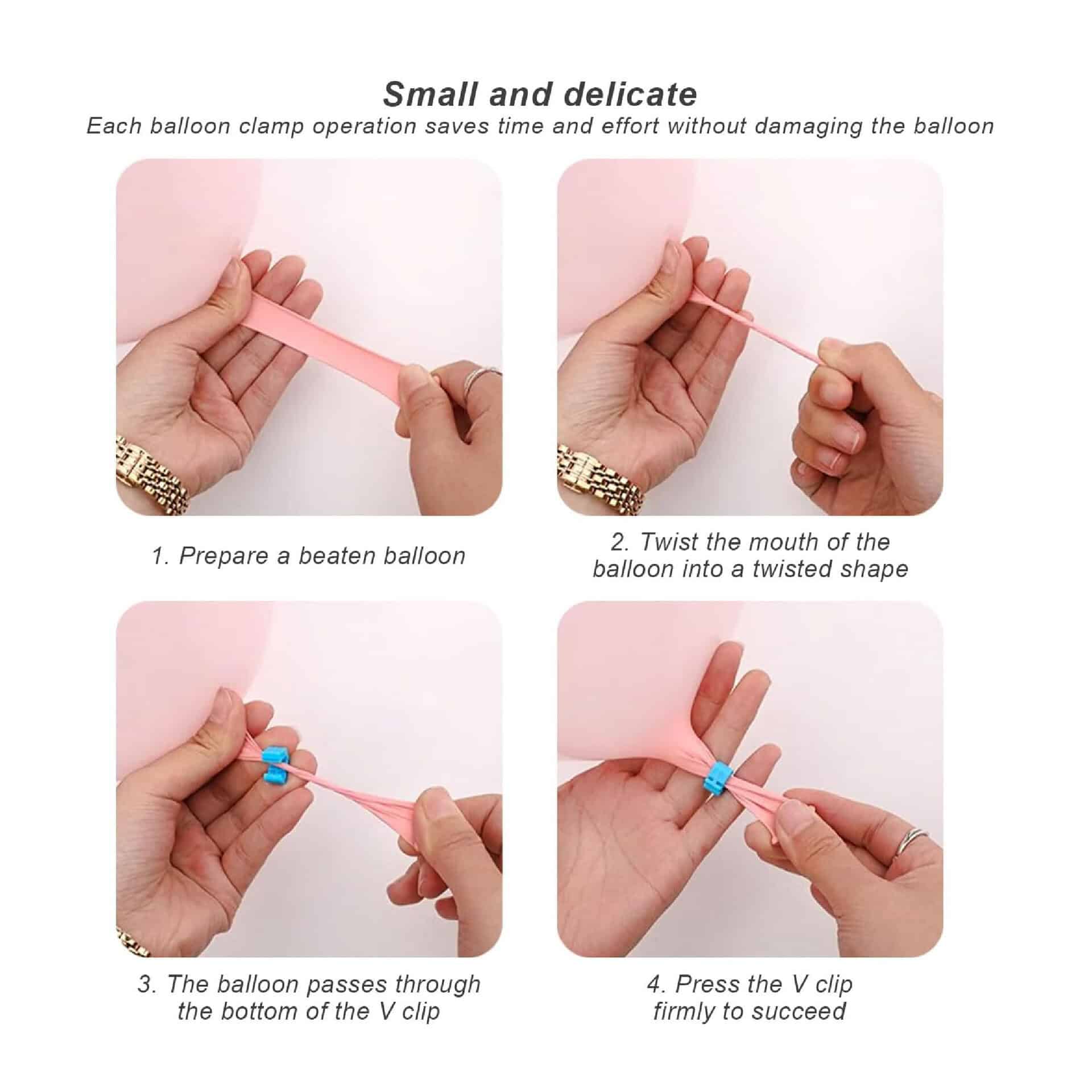 Small and delicate
Each balloon clamp operation saves time and effort without damaging the balloon

1. Prepare a beaten balloon

2. Twist the mouth of the balloon into a twisted shape

3. The balloon passes through the bottom of the V clip

4. Press the V clip firmly to succeed